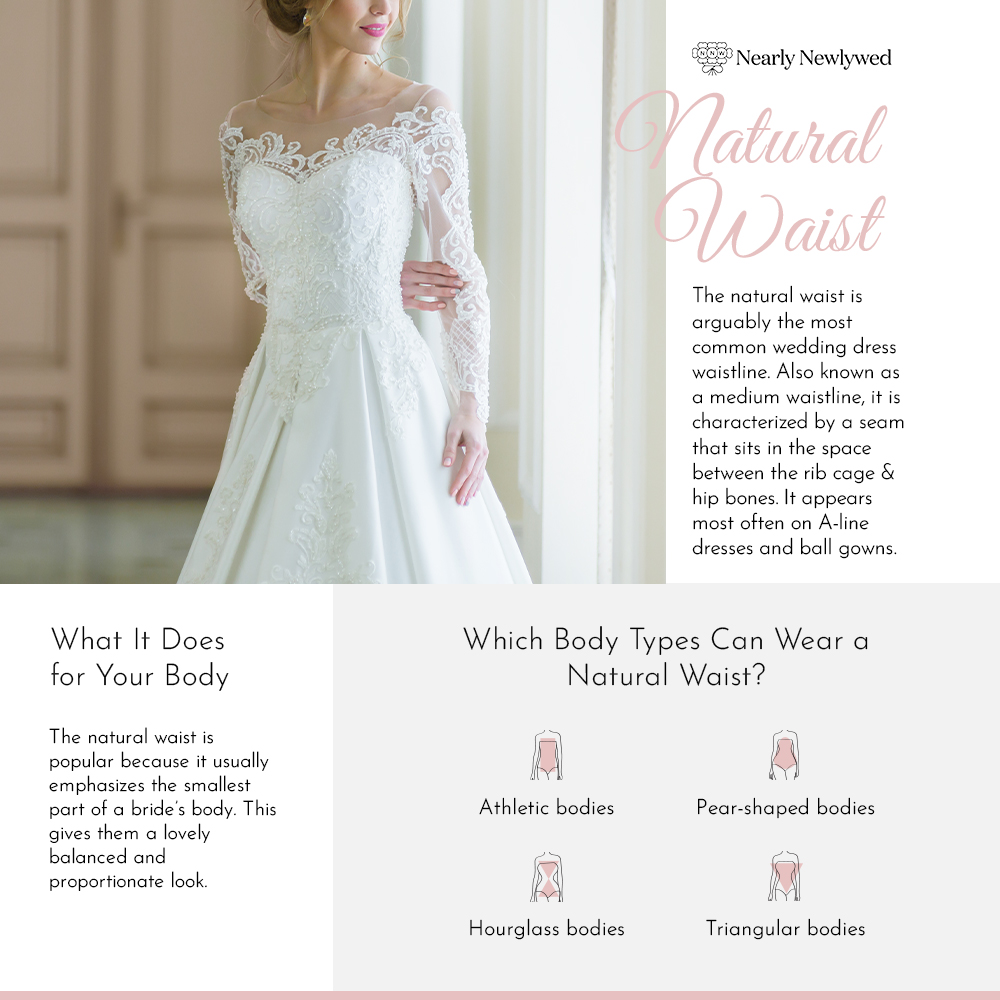 Nearly Newlywed

Natural Waist

The natural waist is arguably the most common wedding dress waistline. Also known as a medium waistline, it is characterized by a seam that sits in the space between the rib cage & hip bones. It appears most often on A-line dresses and ball gowns.

What It Does for Your Body

The natural waist is popular because it usually emphasizes the smallest part of a bride's body. This gives them a lovely balanced and proportionate look.

Which Body Types Can Wear a Natural Waist?

Athletic bodies

Pear-shaped bodies

Hourglass bodies

Triangular bodies