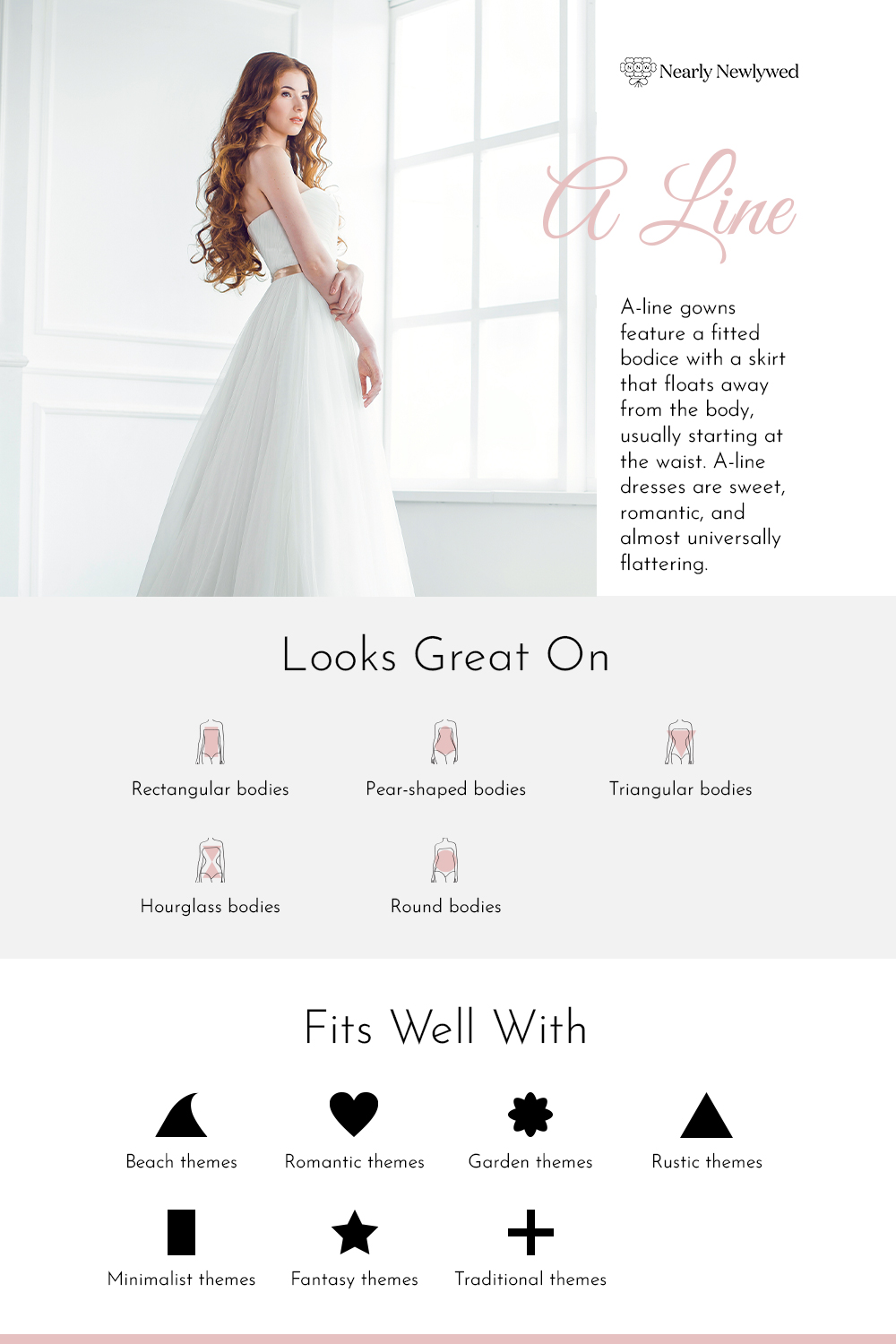 NNW Nearly Newlywed

A Line

A-line gowns feature a fitted bodice with a skirt that floats away from the body, usually starting at the waist. A-line dresses are sweet, romantic, and almost universally flattering.

Looks Great On

Rectangular bodies

Pear-shaped bodies

Triangular bodies

Hourglass bodies

Round bodies

Fits Well With

Beach themes

Romantic themes

Garden themes

Rustic themes

Minimalist themes

Fantasy themes

Traditional themes