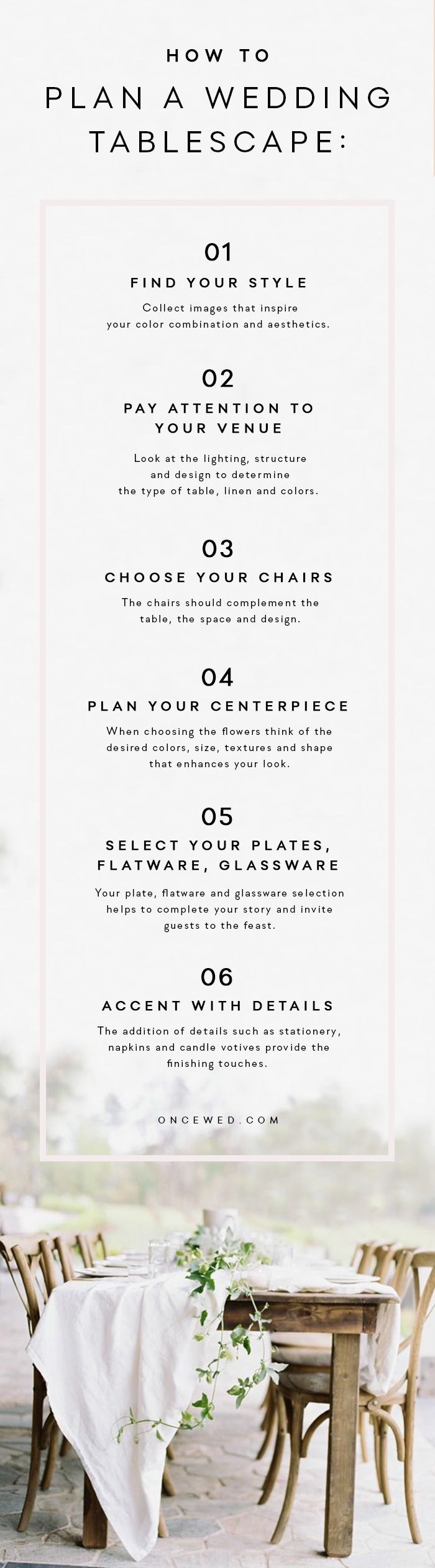 HOW TO

PLAN A WEDDING TABLESCAPE:

01

FIND YOUR STYLE

Collect images that inspire your color combination and aesthetics.

02

PAY ATTENTION TO YOUR VENUE

Look at the lighting, structure and design to determine the type of table, linen and colors.

03

CHOOSE YOUR CHAIRS

The chairs should complement the table, the space and design.

04

PLAN YOUR CENTERPIECE

When choosing the flowers think of the desired colors, size, textures and shape that enhances your look.

05

SELECT YOUR PLATES, FLATWARE, GLASSWARE

Your plate, flatware and glassware selection helps to complete your story and invite guests to the feast.

06

ACCENT WITH DETAILS

The addition of details such as stationery, napkins and candle votives provide the finishing touches.

ONCEWED.COM