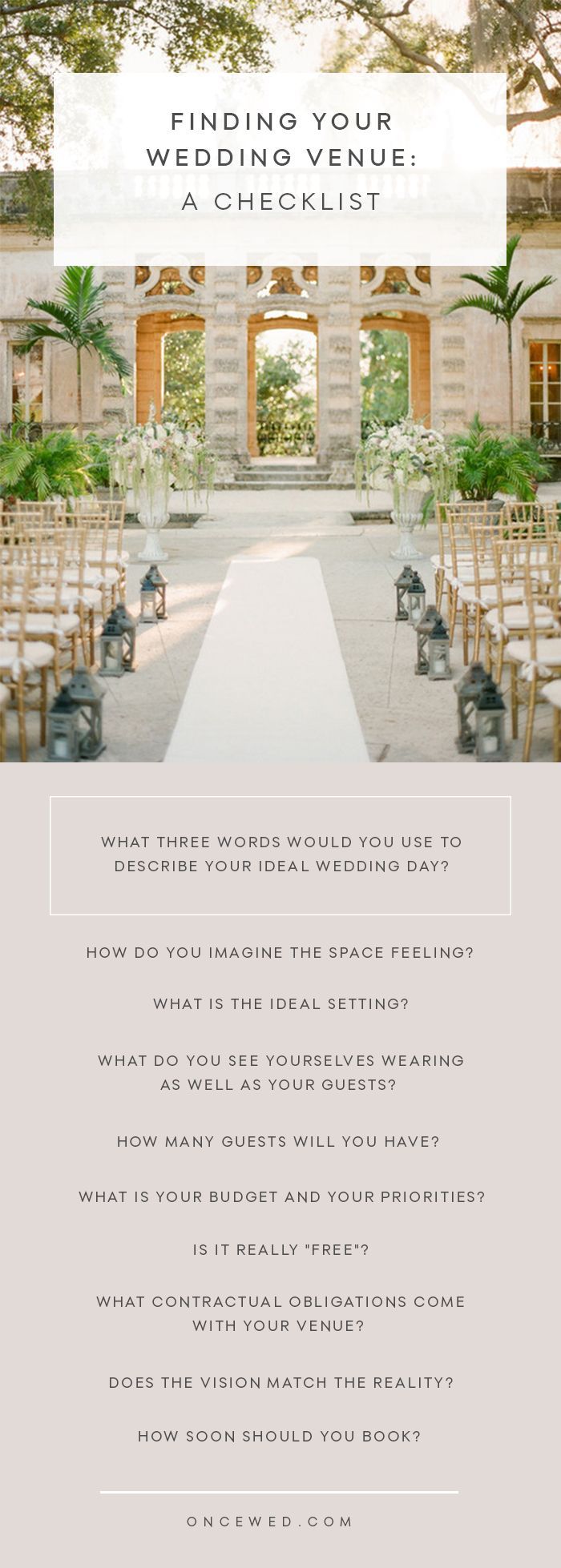 FINDING YOUR WEDDING VENUE: A CHECKLIST

WHAT THREE WORDS WOULD YOU USE TO DESCRIBE YOUR IDEAL WEDDING DAY?

HOW DO YOU IMAGINE THE SPACE FEELING?

WHAT IS THE IDEAL SETTING?

WHAT DO YOU SEE YOURSELVES WEARING AS WELL AS YOUR GUESTS?

HOW MANY GUESTS WILL YOU HAVE?

WHAT IS YOUR BUDGET AND YOUR PRIORITIES?

IS IT REALLY "FREE"?

WHAT CONTRACTUAL OBLIGATIONS COME WITH YOUR VENUE?

DOES THE VISION MATCH THE REALITY?

HOW SOON SHOULD YOU BOOK?

ONCEWED.COM